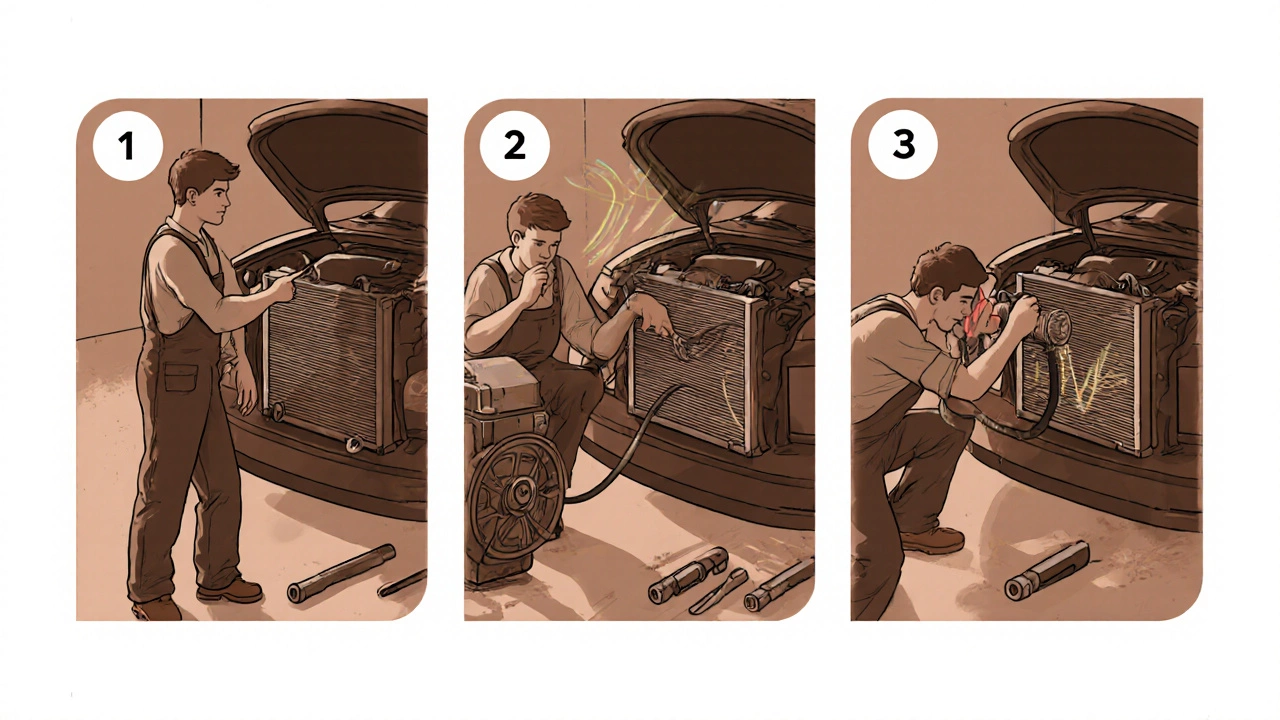 1

2

3